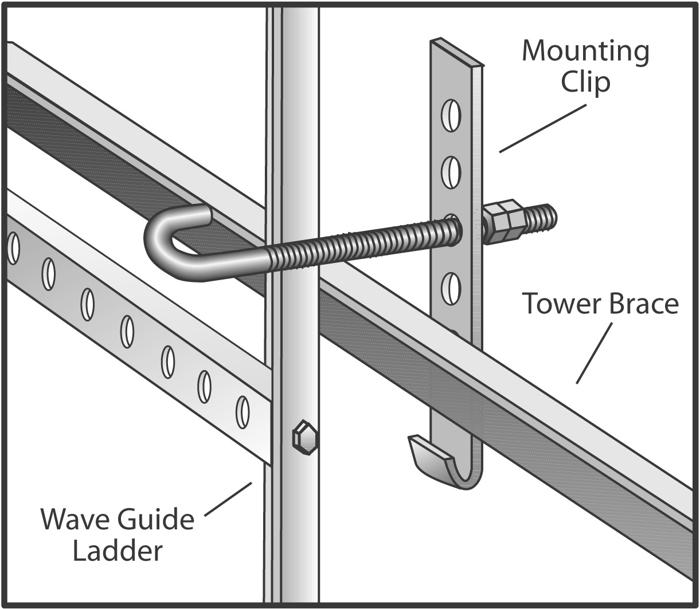 Mounting Clip

Tower Brace

Wave Guide Ladder